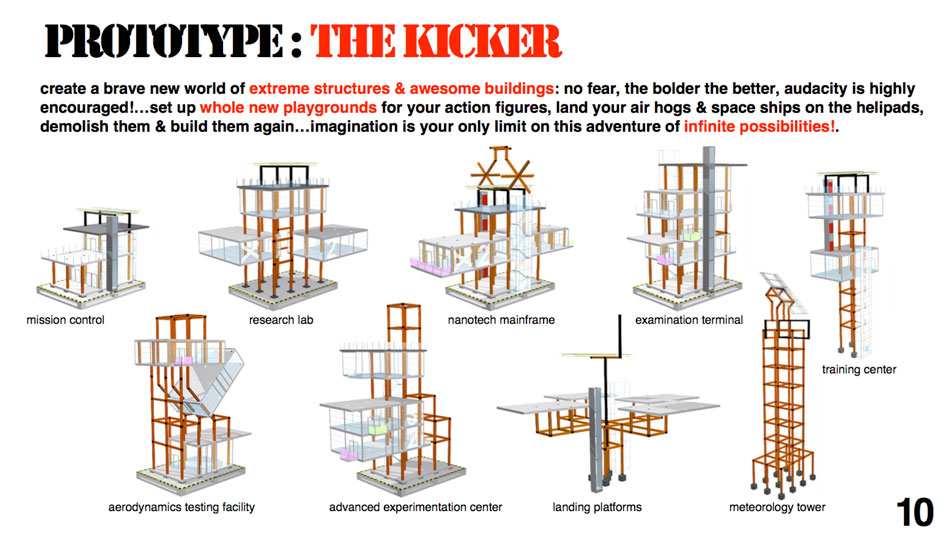 PROTOTYPE : THE KICKER

create a brave new world of extreme structures & awesome buildings: no fear, the bolder the better, audacity is highly encouraged!...set up whole new playgrounds for your action figures, land your air hogs & space ships on the helipads, demolish them & build them again...imagination is your only limit on this adventure of infinite possibilities!.

mission control

research lab

nanotech mainframe

examination terminal

training center

aerodynamics testing facility

advanced experimentation center

landing platforms

meteorology tower

10